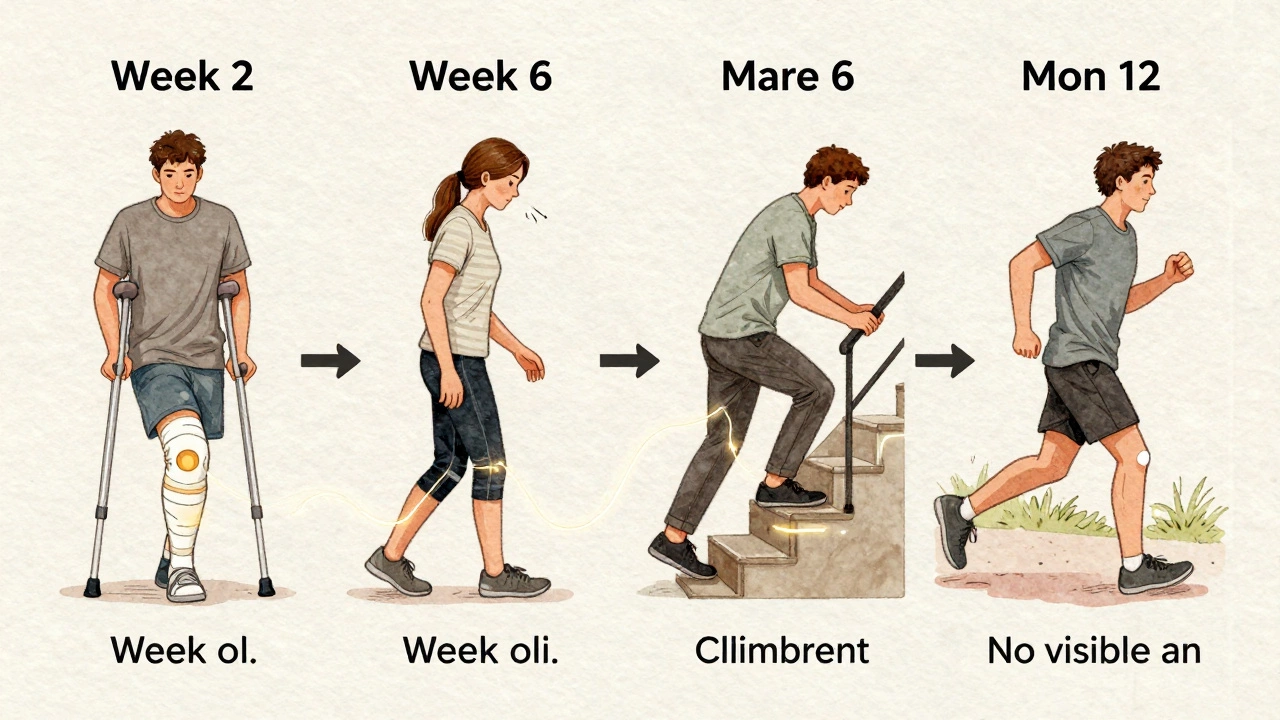 Week 2

Week 6

Mare 6

Mon 12

Week ol.

Week oli.

Cllimbrent

No visible an